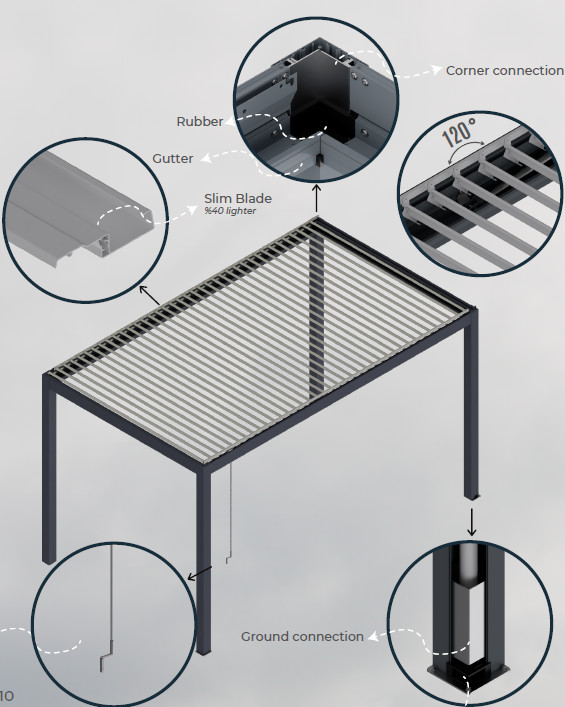 Corner connection

Rubber

Gutter

120°

Slim Blade
%40 lighter

Ground connection

10